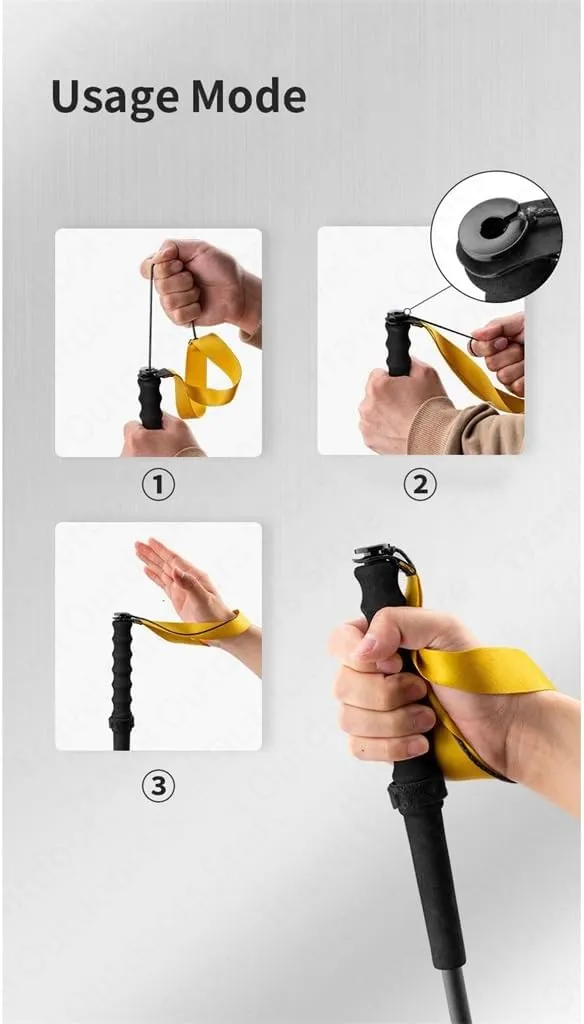 Usage Mode

①

②

③