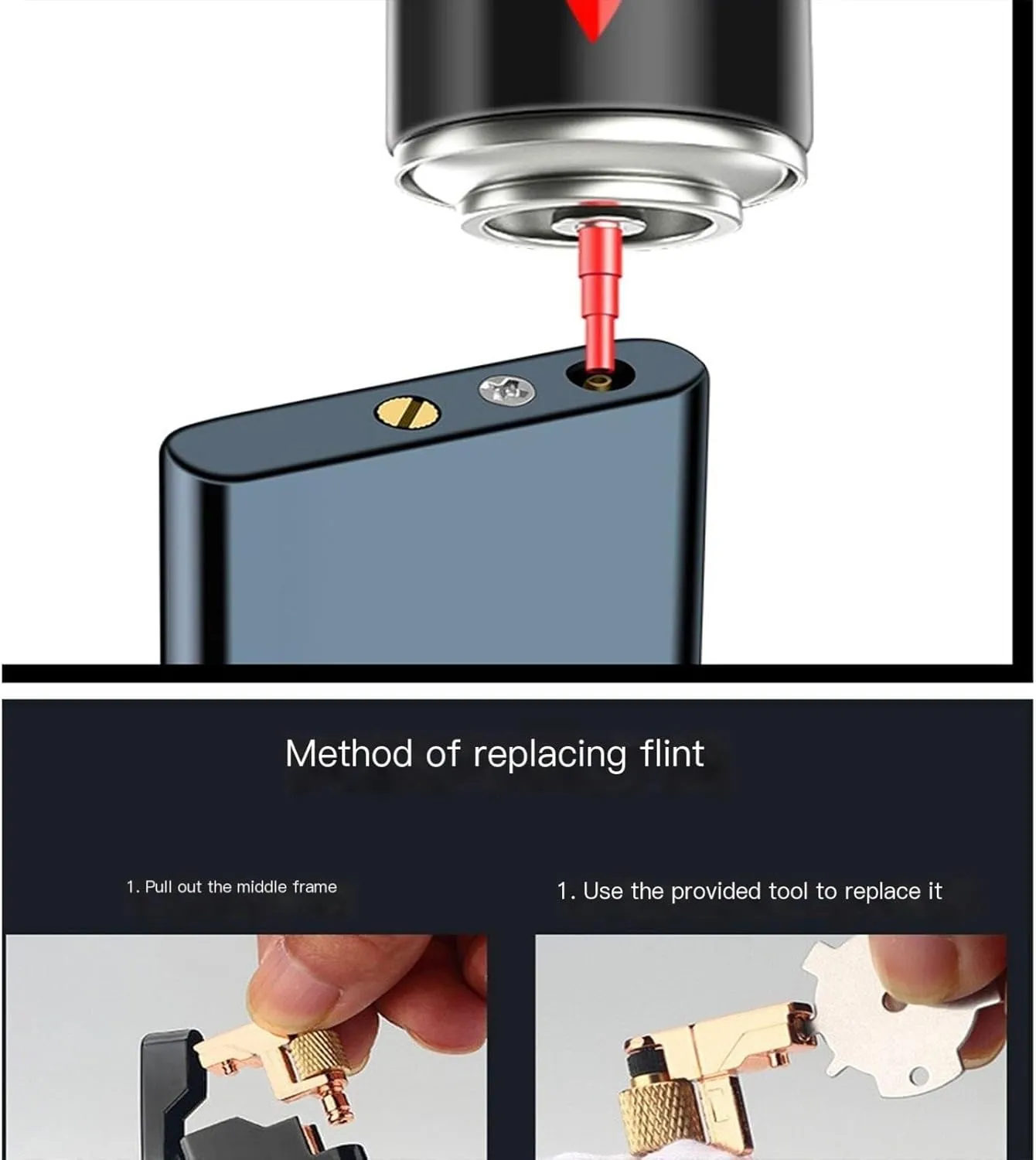 Method of replacing flint

1. Pull out the middle frame

1. Use the provided tool to replace it