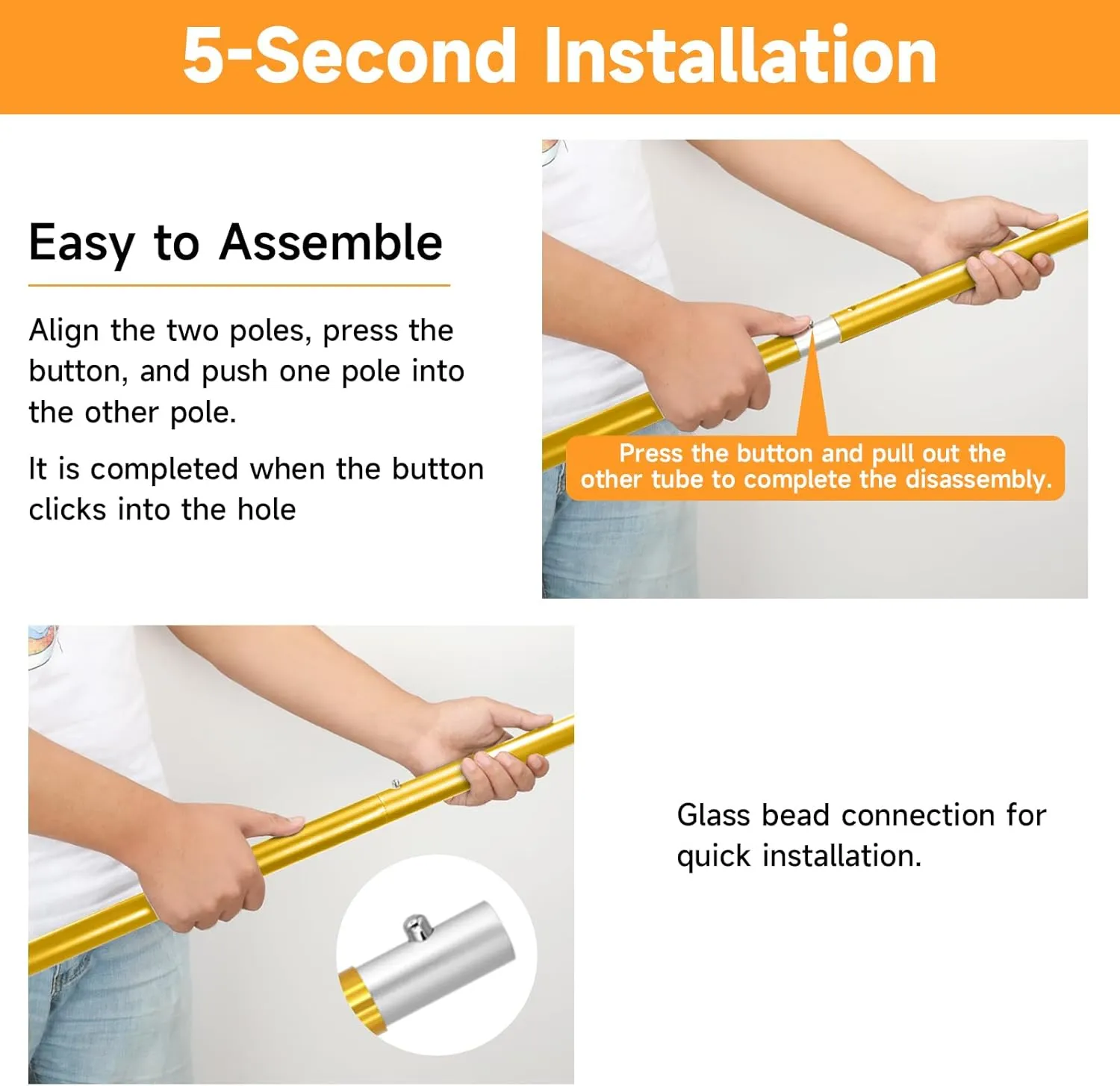 5-Second Installation

Easy to Assemble

Align the two poles, press the button, and push one pole into the other pole.

It is completed when the button clicks into the hole

Press the button and pull out the other tube to complete the disassembly.

Glass bead connection for quick installation.