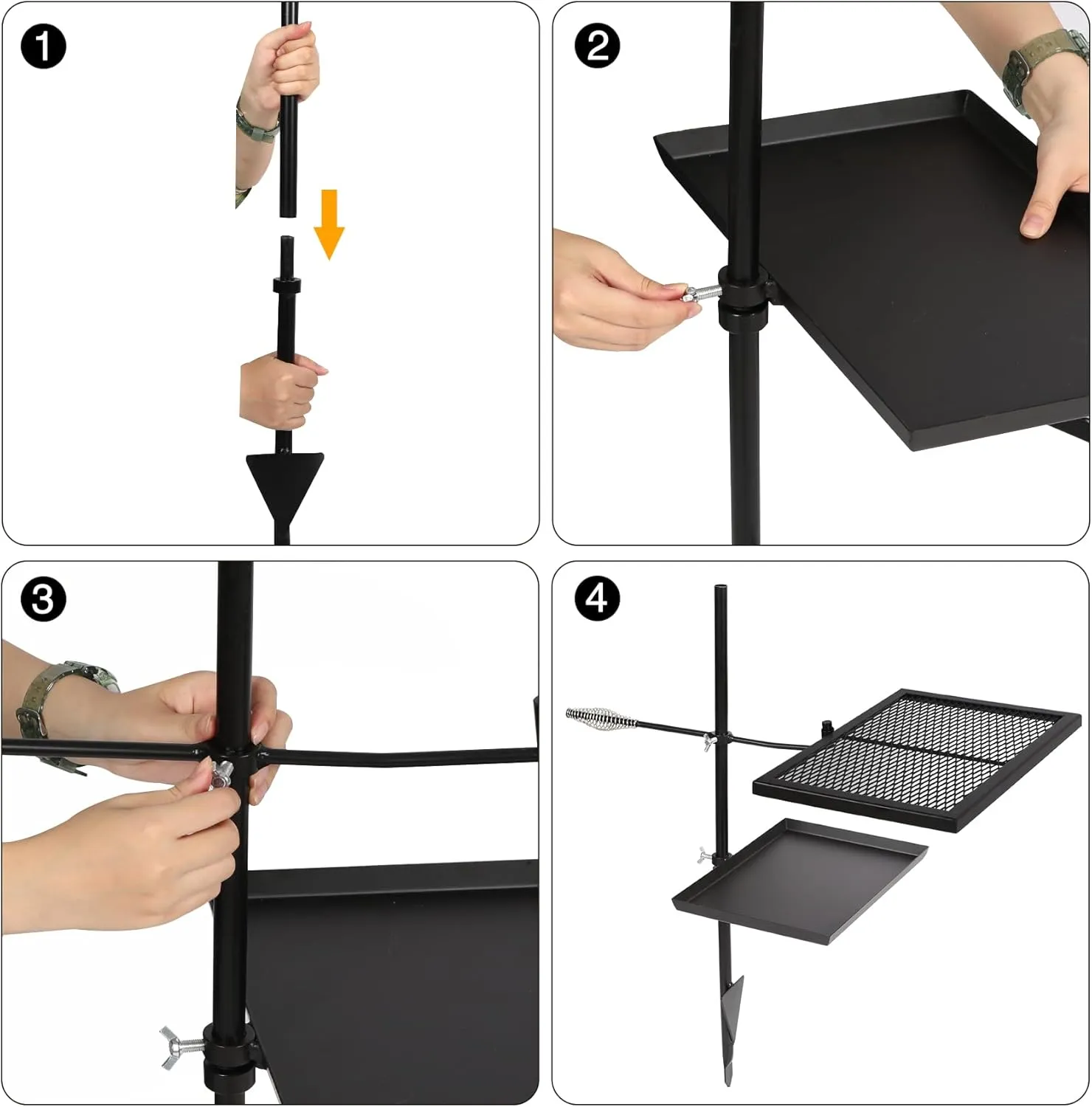 1

2

3

4