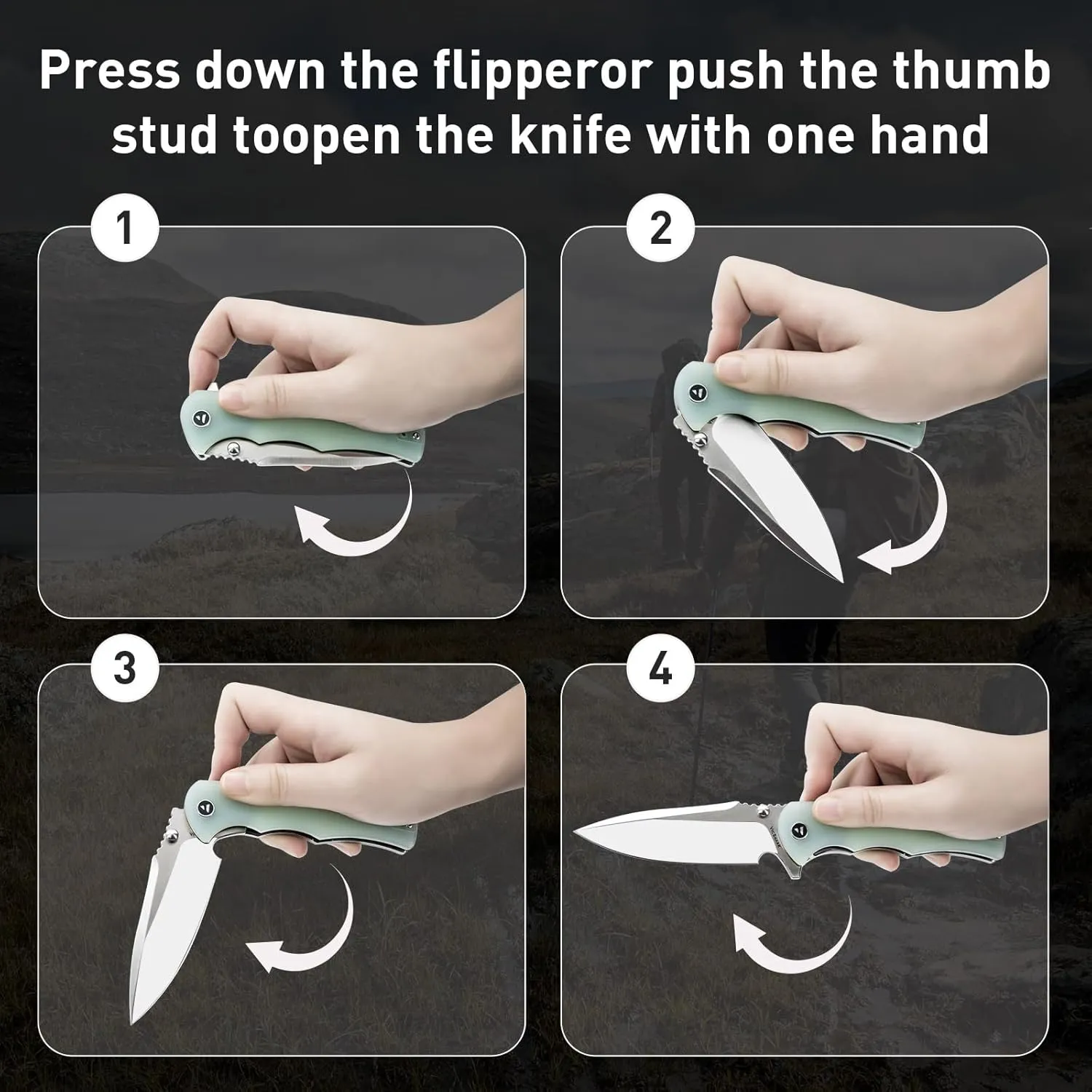 Press down the flipperor push the thumb stud toopen the knife with one hand

1

2

3

4