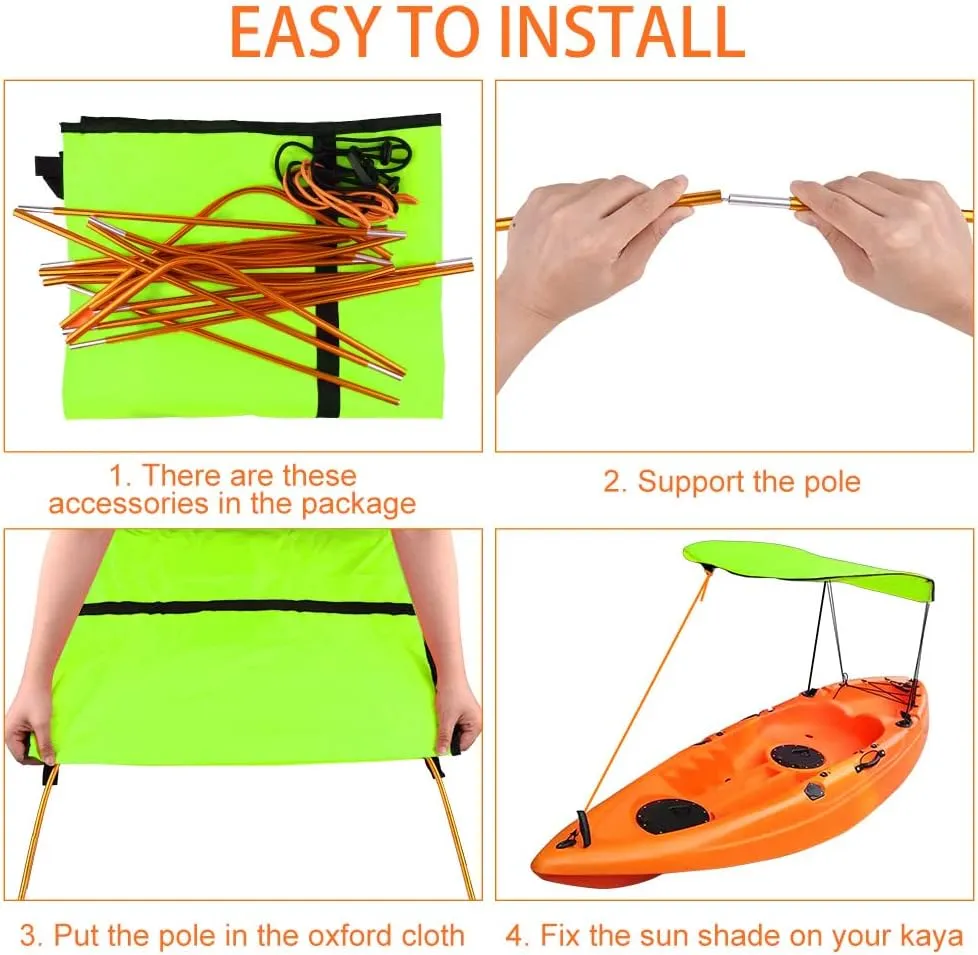 EASY TO INSTALL

1. There are these accessories in the package

2. Support the pole

3. Put the pole in the oxford cloth

4. Fix the sun shade on your kaya