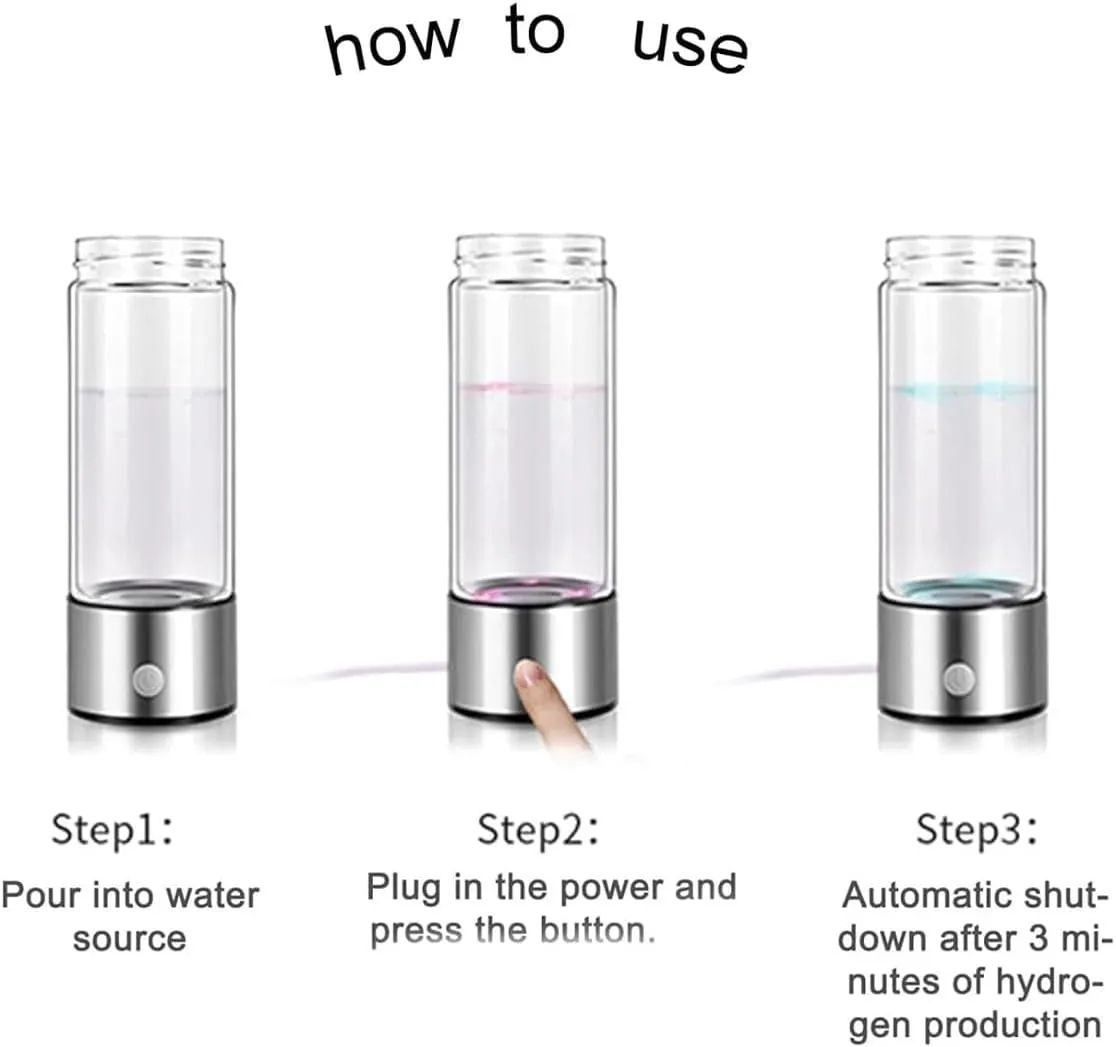 how to use

Step1:

Pour into water source

Step2:

Plug in the power and press the button.

Step3:

Automatic shutdown after 3 minutes of hydrogen production