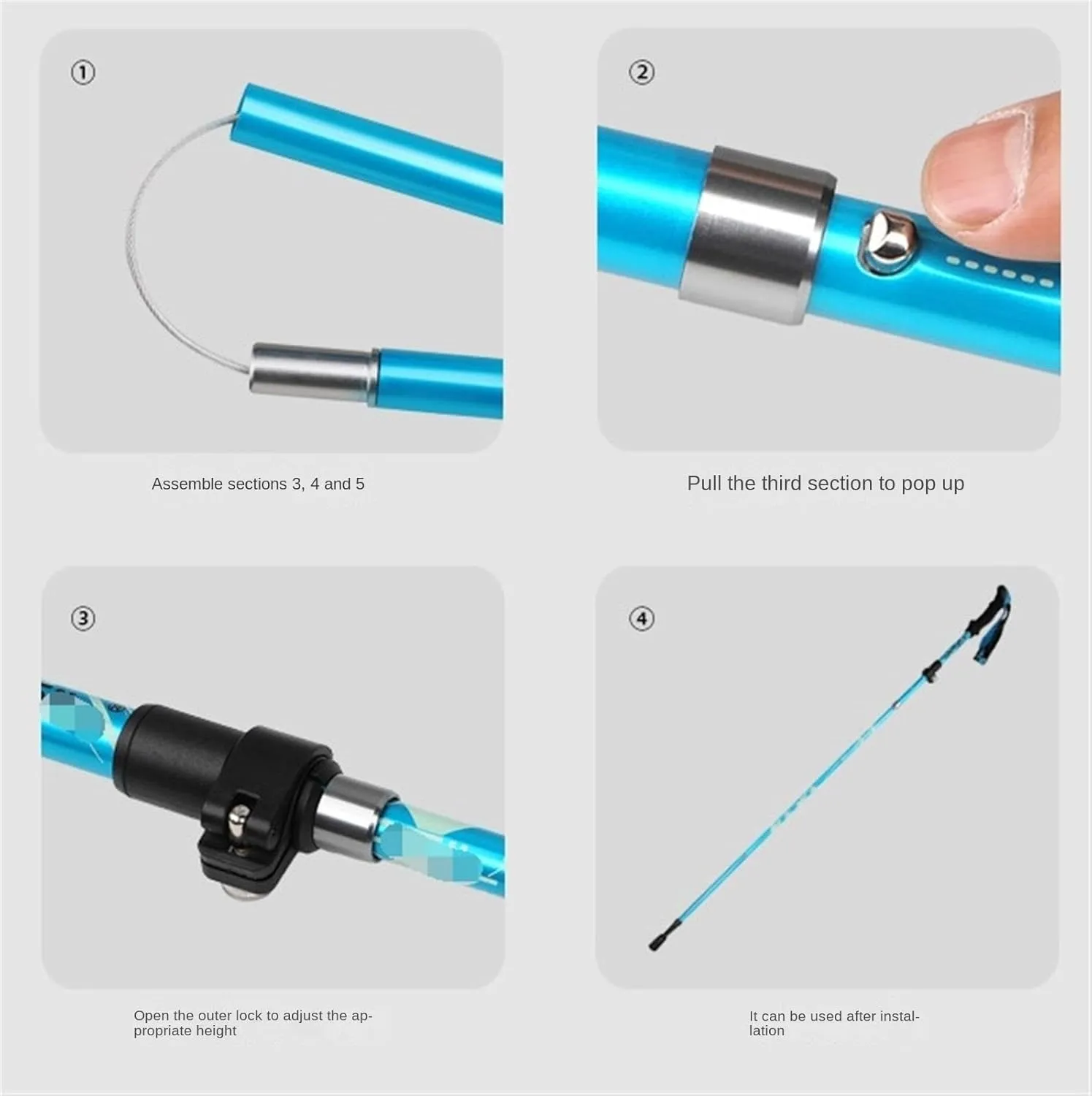 ①

Assemble sections 3, 4 and 5

②

Pull the third section to pop up

③

Open the outer lock to adjust the appropriate height

④

It can be used after installation