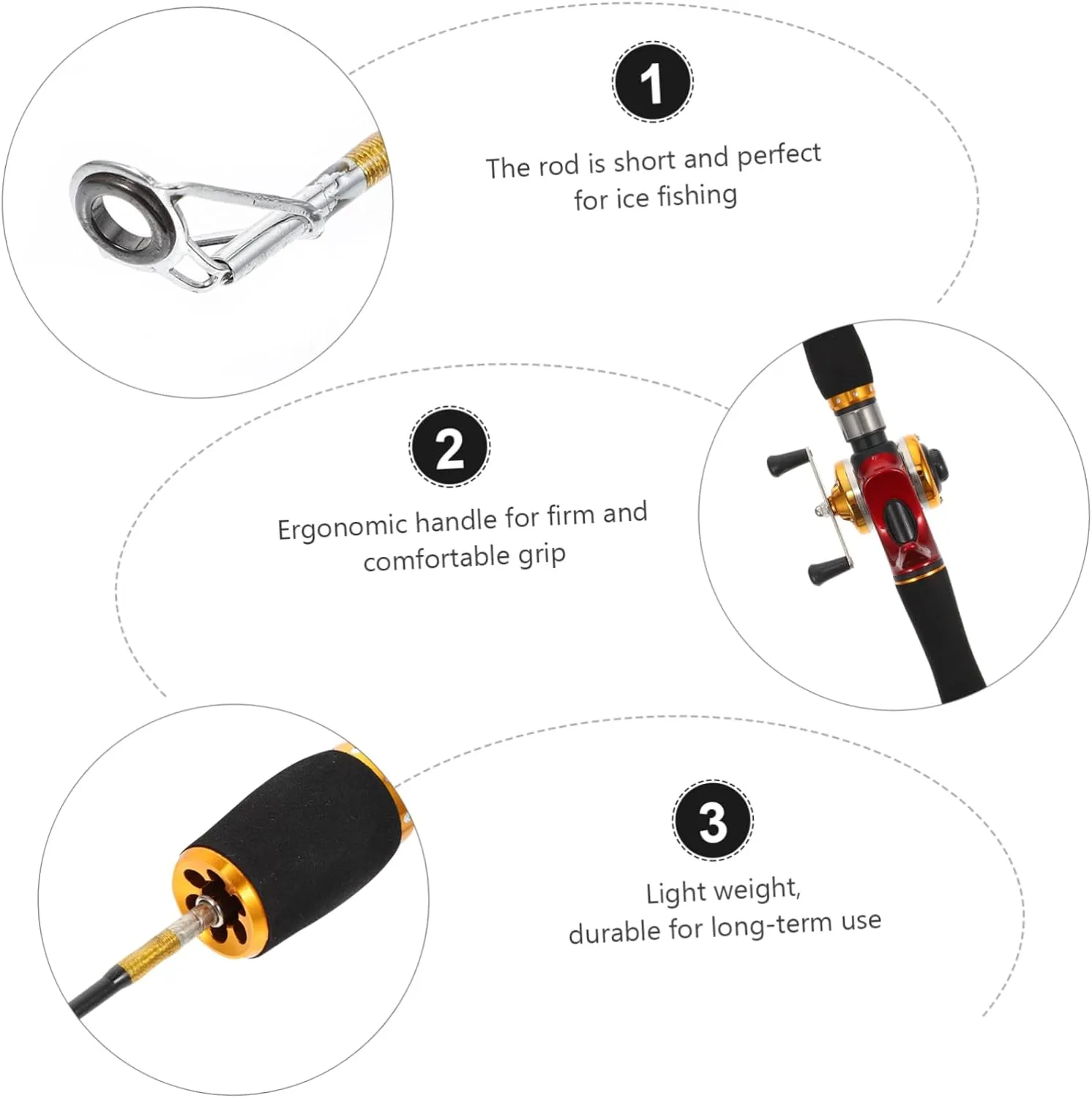 1

The rod is short and perfect for ice fishing

2

Ergonomic handle for firm and comfortable grip

3

Light weight, durable for long-term use